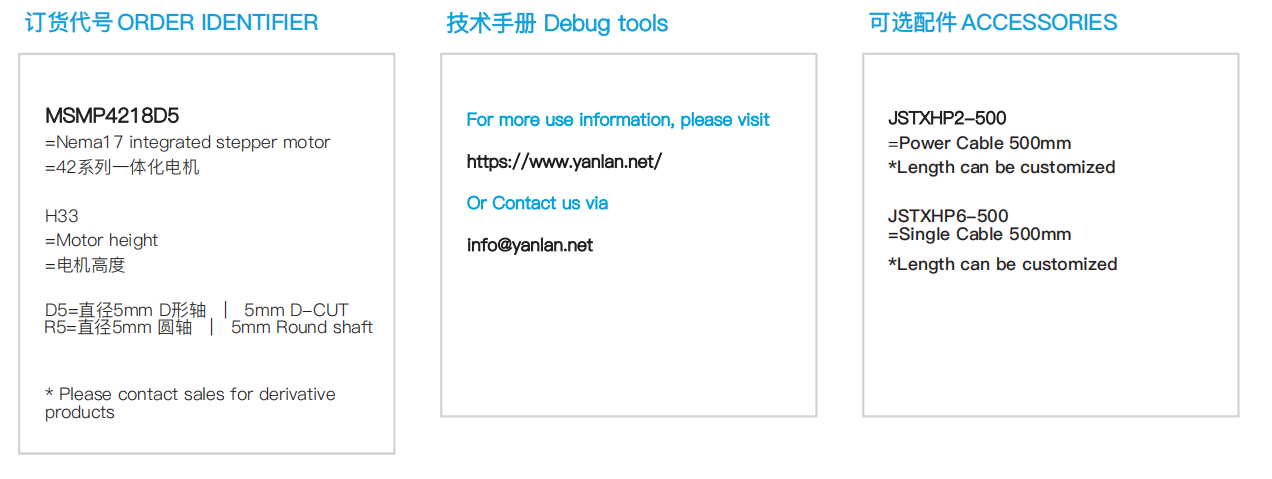 订货代号 ORDER IDENTIFIER

MSMP4218D5
=Nema17 integrated stepper motor
=42系列一体化电机

H33
=Motor height
=电机高度

D5=直径5mm D形轴 | 5mm D-CUT
R5=直径5mm 圆轴 | 5mm Round shaft

* Please contact sales for derivative products

技术手册 Debug tools

For more use information, please visit

https://www.yanlan.net/

Or Contact us via

info@yanlan.net

可选配件 ACCESSORIES

JSTXHP2-500
=Power Cable 500mm
*Length can be customized

JSTXHP6-500
=Single Cable 500mm
*Length can be customized